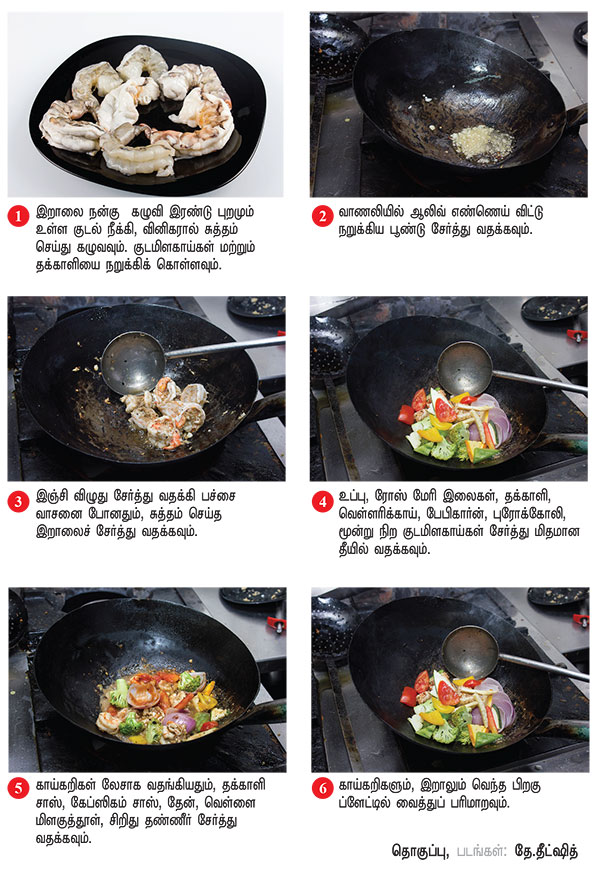 1 இறாலை நன்கு கழுவி இரண்டு புறமும் உள்ள குடல் நீக்கி, வினிகரால் சுத்தம் செய்து கழுவவும். குடமிளகாய்கள் மற்றும் தக்காளியை நறுக்கிக் கொள்ளவும்.

2 வாணலியில் ஆலிவ் எண்ணெய் விட்டு நறுக்கிய பூண்டு சேர்த்து வதக்கவும்.

3 இஞ்சி விழுது சேர்த்து வதக்கி பச்சை வாசனை போனதும், சுத்தம் செய்த இறாலைச் சேர்த்து வதக்கவும்.

4 உப்பு, ரோஸ் மேரி இலைகள், தக்காளி, வெள்ளரிக்காய், பேபிகார்ன், புரோக்கோலி, மூன்று நிற குடமிளகாய்கள் சேர்த்து மிதமான தீயில் வதக்கவும்.

5 காய்கறிகள் லேசாக வதங்கியதும், தக்காளி சாஸ், கேப்ஸிகம் சாஸ், தேன், வெள்ளை மிளகுத்தூள், சிறிது தண்ணீர் சேர்த்து வதக்கவும்.

6 காய்கறிகளும், இறாலும் வெந்த பிறகு ப்ளேட்டில் வைத்துப் பரிமாறவும்.

தொகுப்பு, படங்கள்: தே.தீட்ஷித்